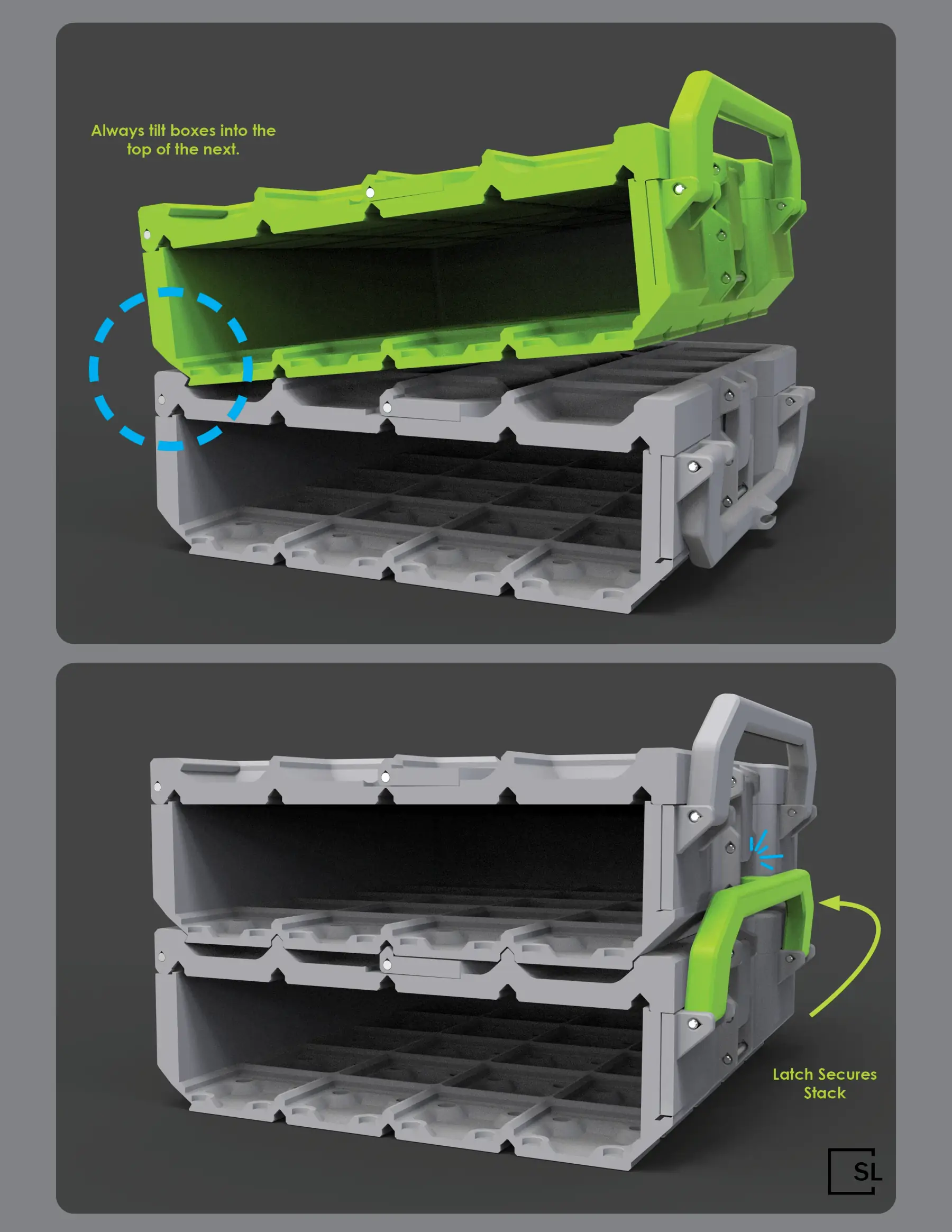 Always tilt boxes into the top of the next.

Latch Secures Stack

SL